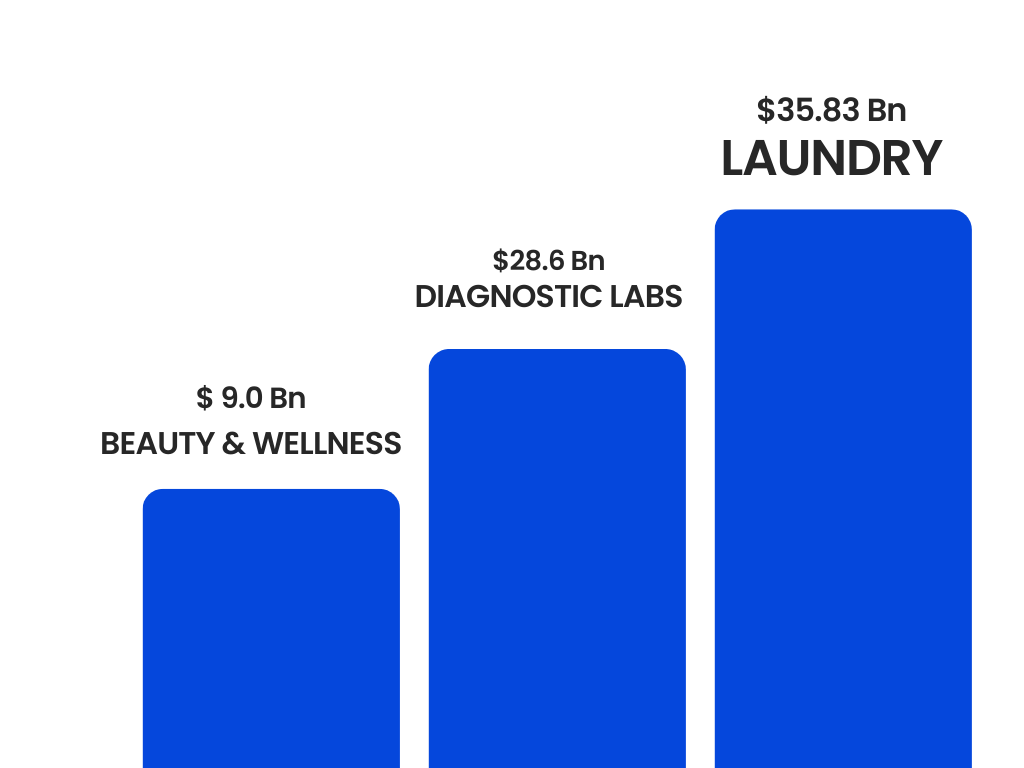 $ 9.0 Bn
BEAUTY & WELLNESS

$28.6 Bn
DIAGNOSTIC LABS

$35.83 Bn
LAUNDRY